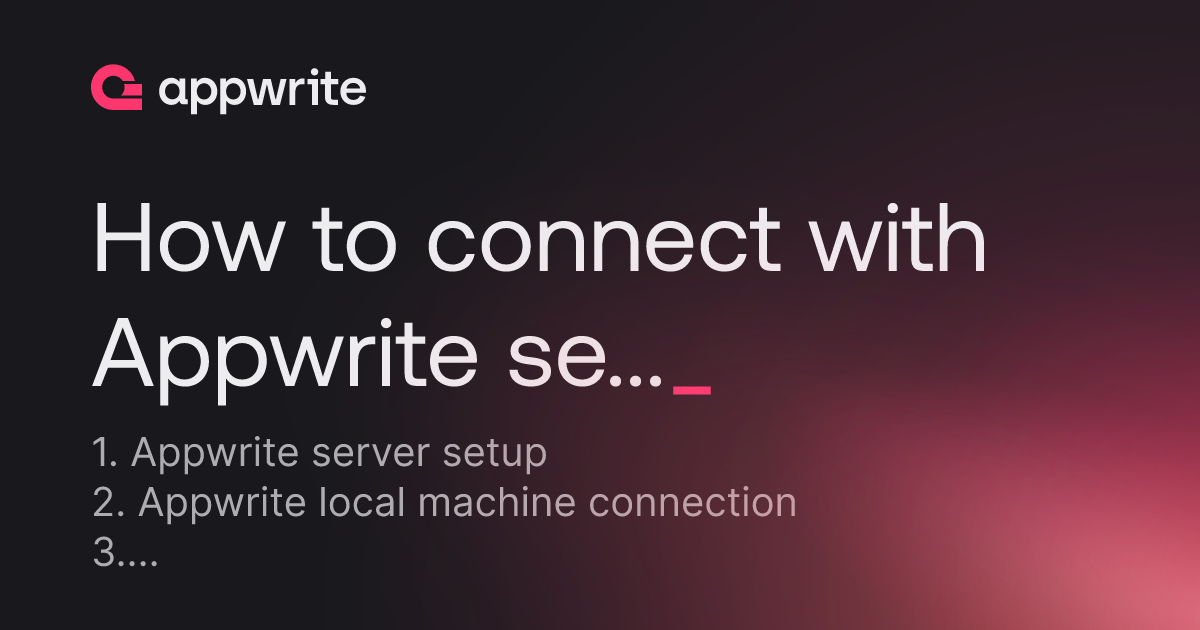 appwrite

How to connect with Appwrite se..._

1. Appwrite server setup
2. Appwrite local machine connection
3....